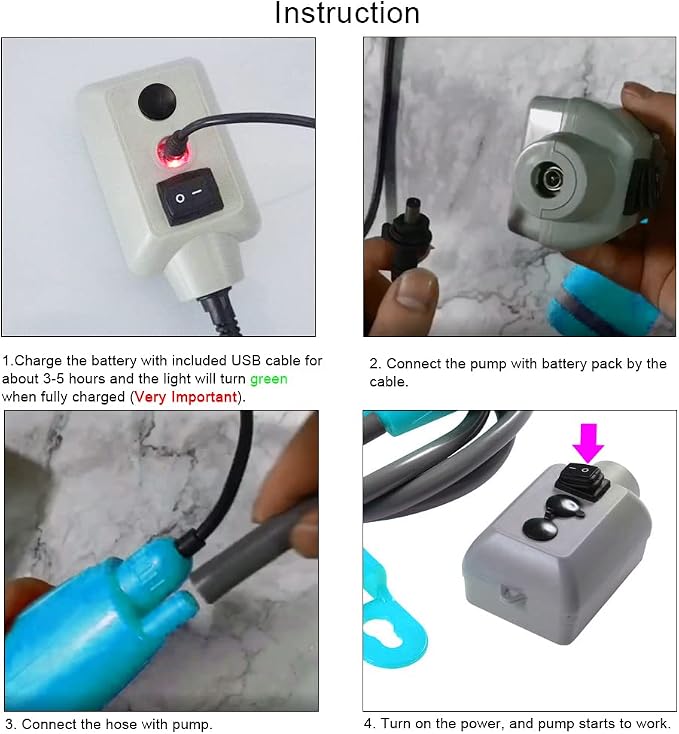 Instruction

1.Charge the battery with included USB cable for about 3-5 hours and the light will turn green when fully charged (Very Important).

2. Connect the pump with battery pack by the cable.

3. Connect the hose with pump.

4. Turn on the power, and pump starts to work.