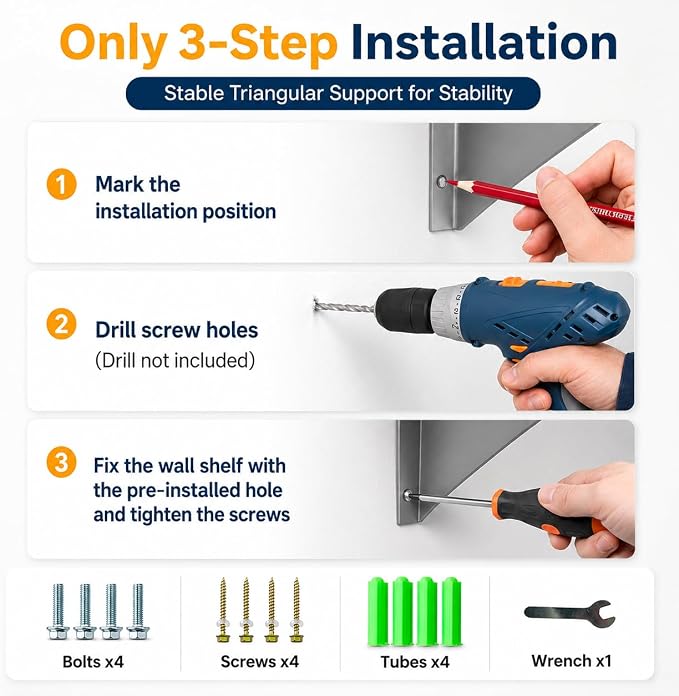 Only 3-Step Installation

Stable Triangular Support for Stability

1 Mark the installation position

2 Drill screw holes
(Drill not included)

3 Fix the wall shelf with the pre-installed hole and tighten the screws

Bolts x4

Screws x4

Tubes x4

Wrench x1