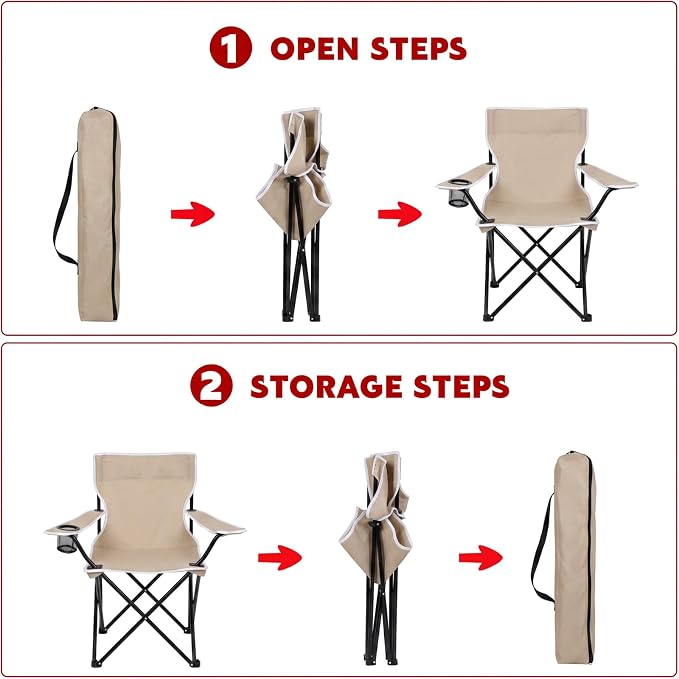 1 OPEN STEPS

2 STORAGE STEPS