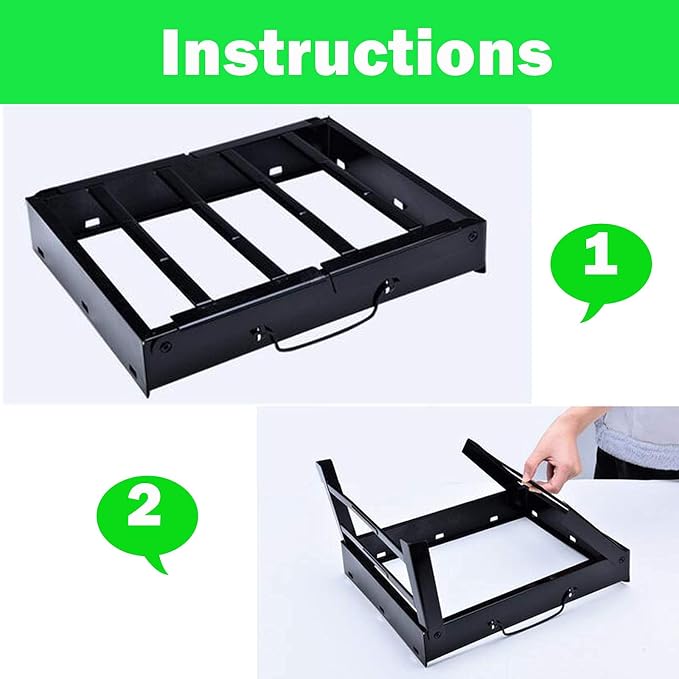 Instructions

1

2