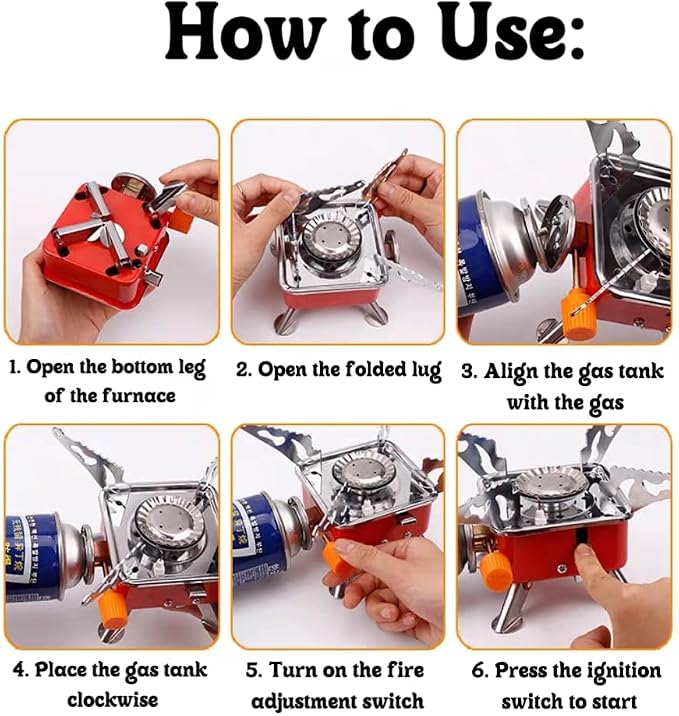 How to Use:

1. Open the bottom leg of the furnace

2. Open the folded lug

3. Align the gas tank with the gas

4. Place the gas tank clockwise

5. Turn on the fire adjustment switch

6. Press the ignition switch to start