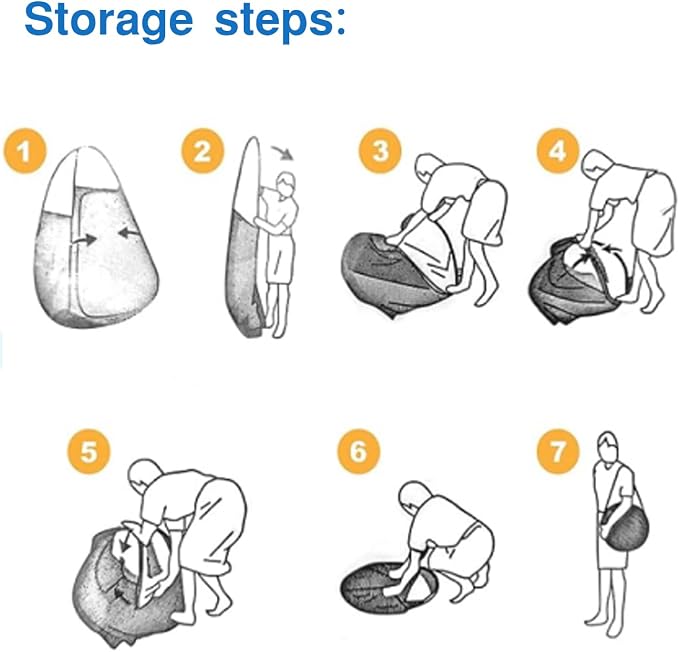 Storage steps:

1

2

3

4

5

6

7