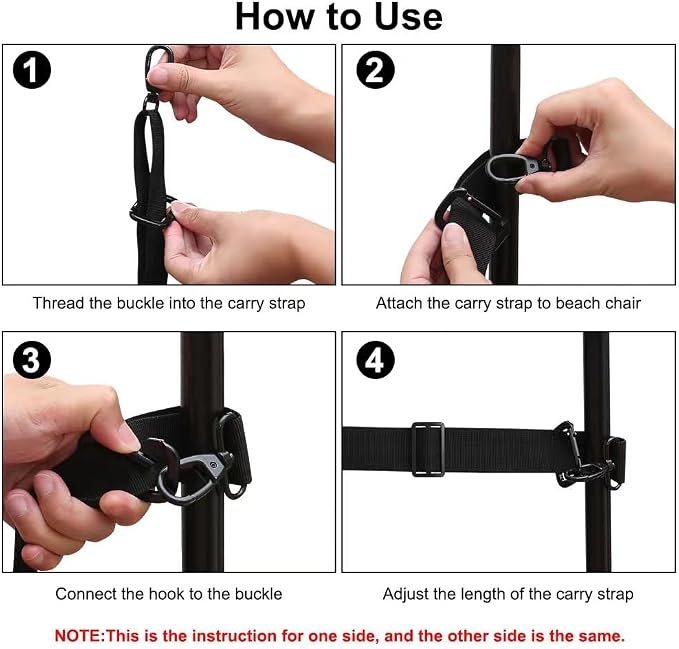 How to Use

1

Thread the buckle into the carry strap

2

Attach the carry strap to beach chair

3

Connect the hook to the buckle

4

Adjust the length of the carry strap

NOTE:This is the instruction for one side, and the other side is the same.