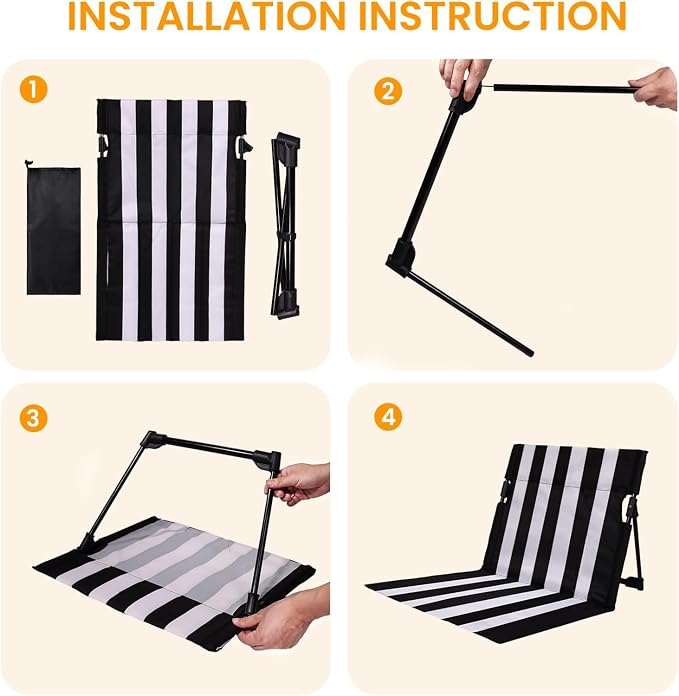 INSTALLATION INSTRUCTION

1

2

3

4