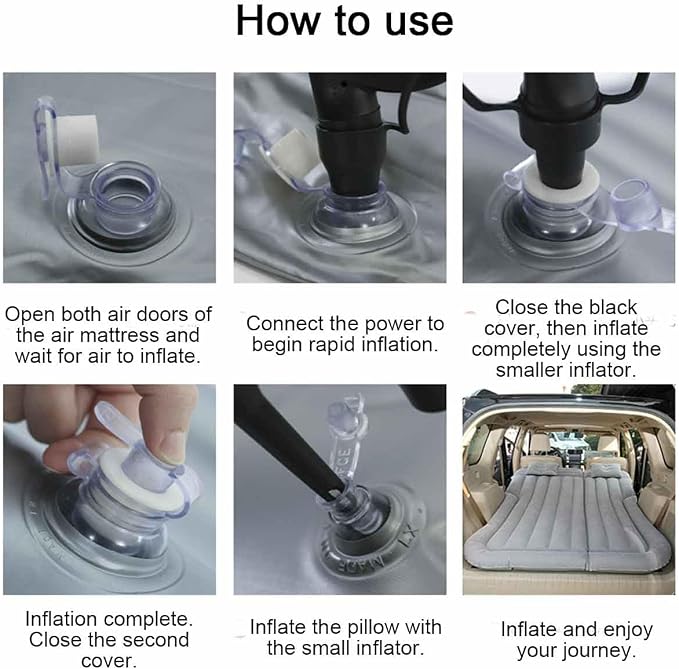 How to use

Open both air doors of the air mattress and wait for air to inflate.

Connect the power to begin rapid inflation.

Close the black cover, then inflate completely using the smaller inflator.

Inflation complete. Close the second cover.

Inflate the pillow with the small inflator.

Inflate and enjoy your journey.