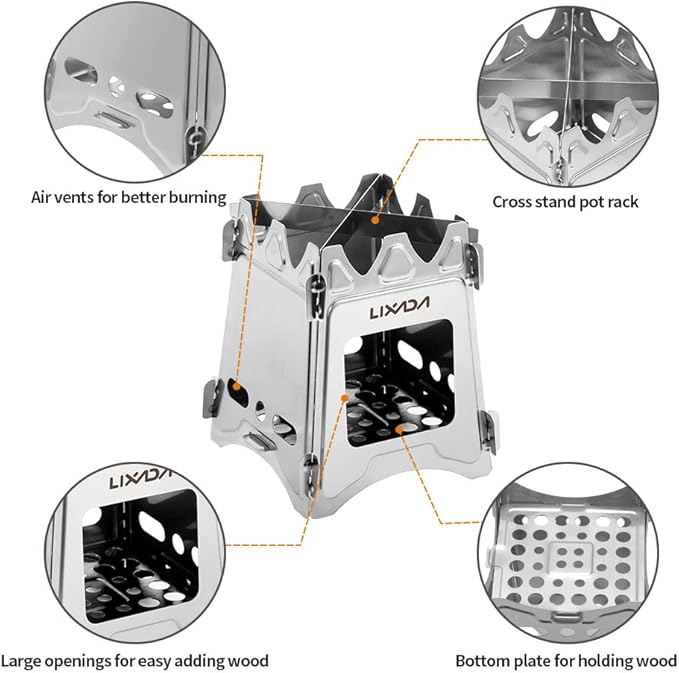 Air vents for better burning

Cross stand pot rack

LIXADA

LIXADA

Large openings for easy adding wood

Bottom plate for holding wood