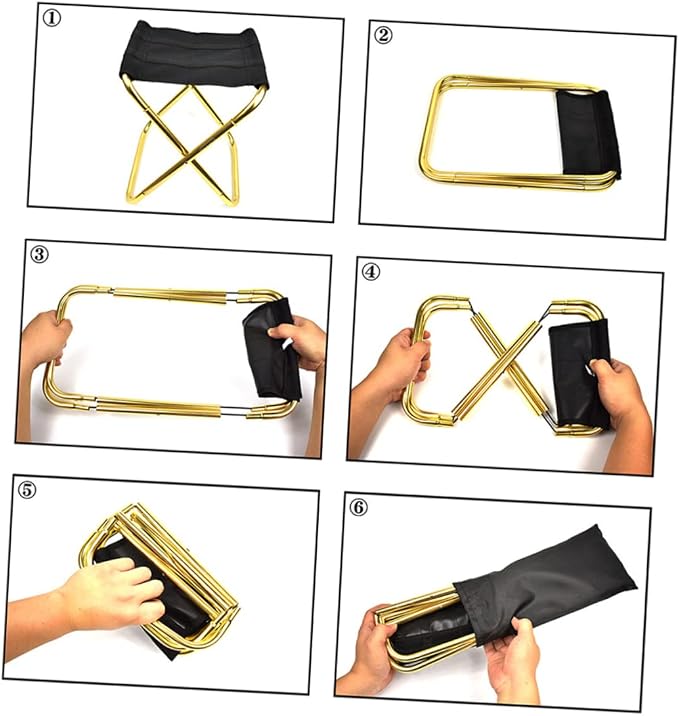 ①

②

③

④

⑤

⑥