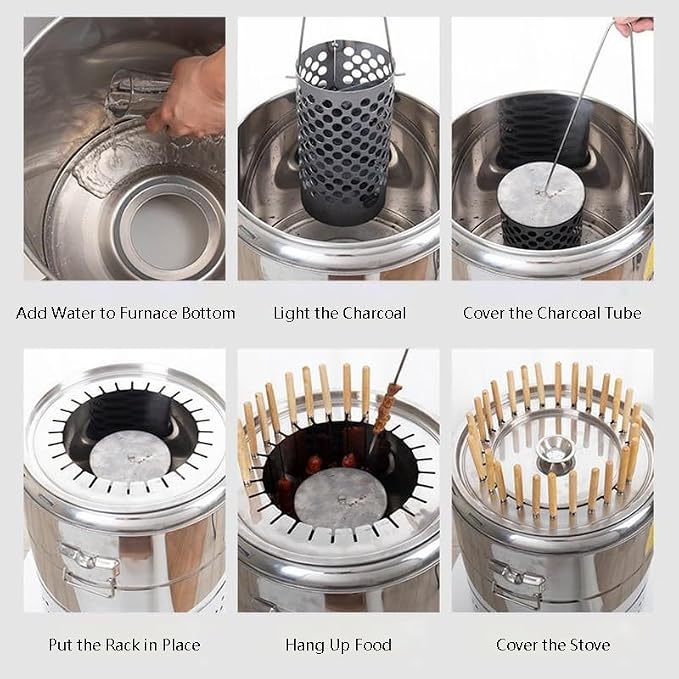 Add Water to Furnace Bottom

Light the Charcoal

Cover the Charcoal Tube

Put the Rack in Place

Hang Up Food

Cover the Stove