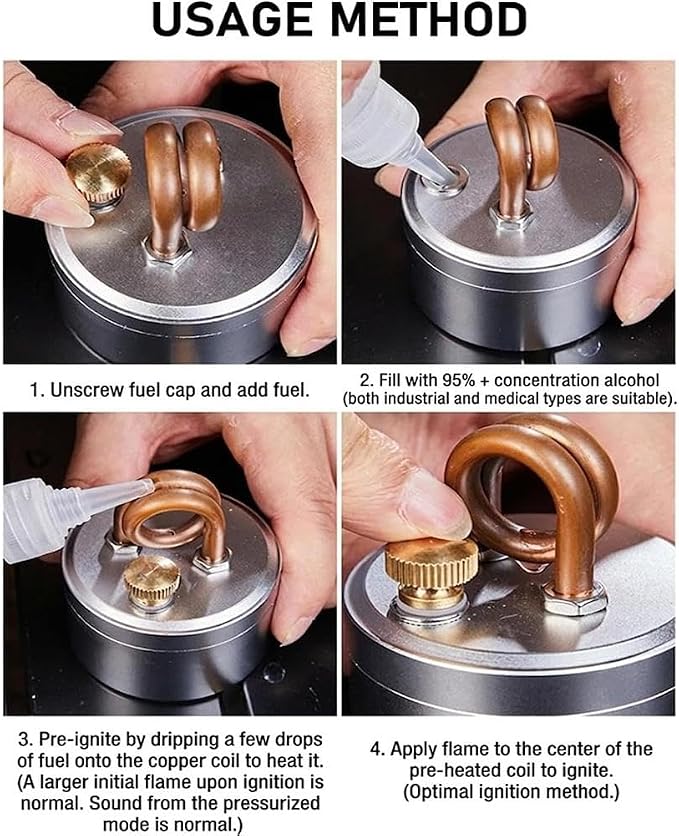 USAGE METHOD

1. Unscrew fuel cap and add fuel.

2. Fill with 95% + concentration alcohol (both industrial and medical types are suitable).

3. Pre-ignite by dripping a few drops of fuel onto the copper coil to heat it. (A larger initial flame upon ignition is normal. Sound from the pressurized mode is normal.)

4. Apply flame to the center of the pre-heated coil to ignite. (Optimal ignition method.)