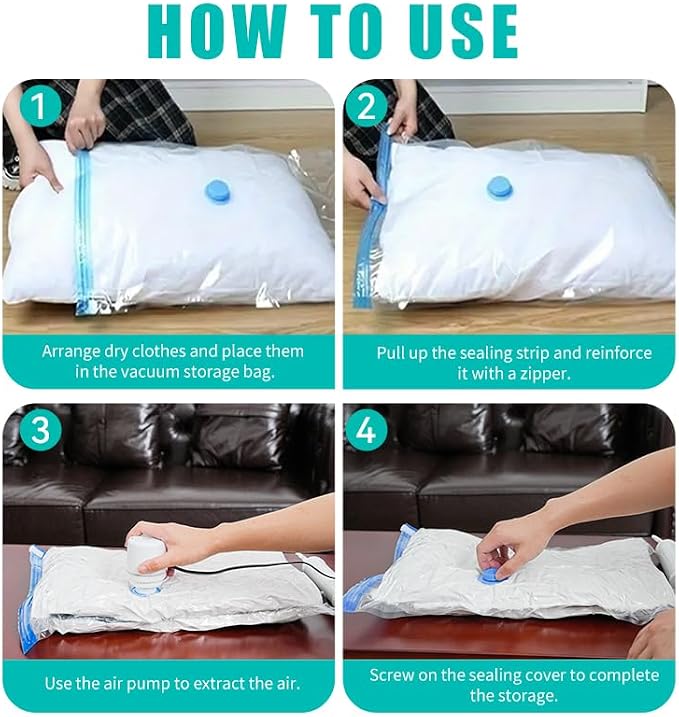 HOW TO USE

1

Arrange dry clothes and place them in the vacuum storage bag.

2

Pull up the sealing strip and reinforce it with a zipper.

3

Use the air pump to extract the air.

4

Screw on the sealing cover to complete the storage.