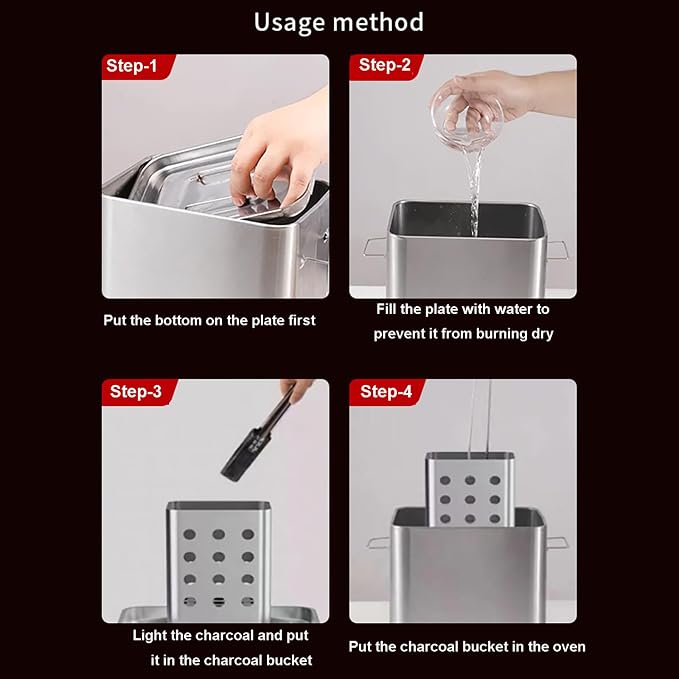 Usage method

Step-1

Put the bottom on the plate first

Step-2

Fill the plate with water to prevent it from burning dry

Step-3

Light the charcoal and put it in the charcoal bucket

Step-4

Put the charcoal bucket in the oven