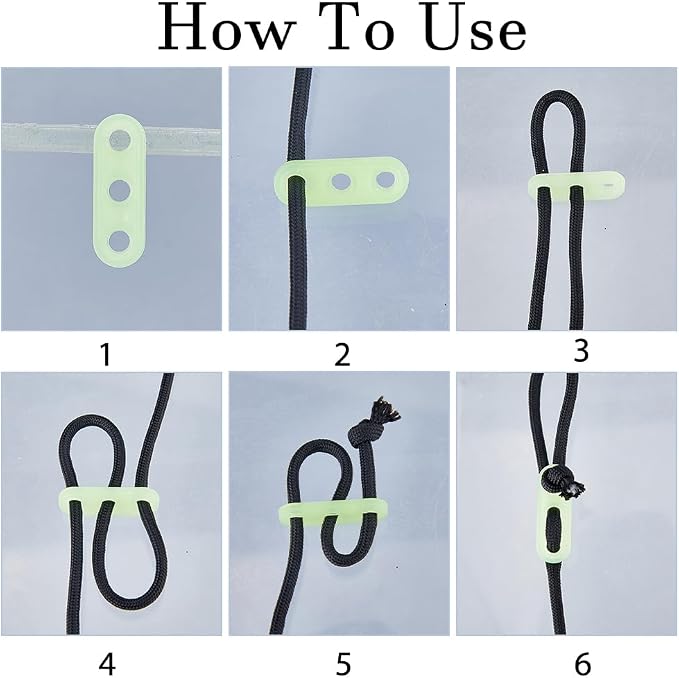 How To Use

1

2

3

4

5

6