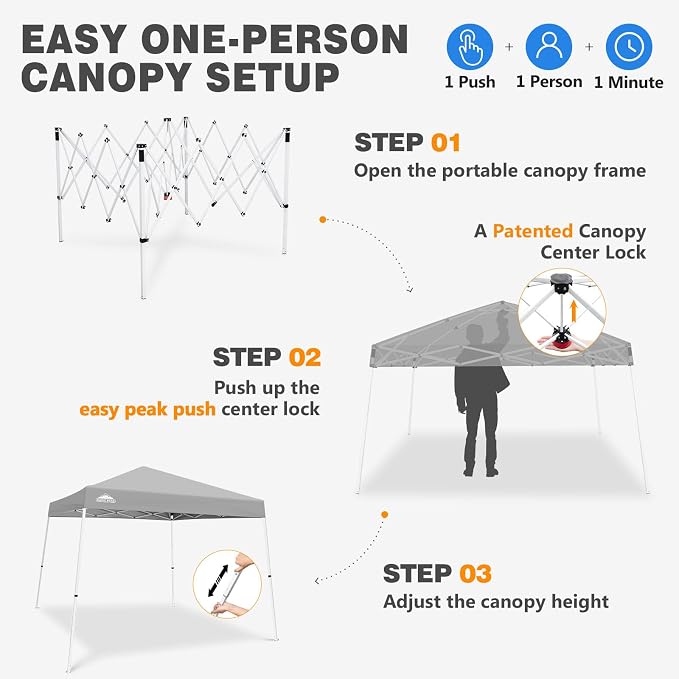 EASY ONE-PERSON CANOPY SETUP

1 Push + 1 Person + 1 Minute

STEP 01
Open the portable canopy frame

A Patented Canopy Center Lock

STEP 02
Push up the easy peak push center lock

STEP 03
Adjust the canopy height