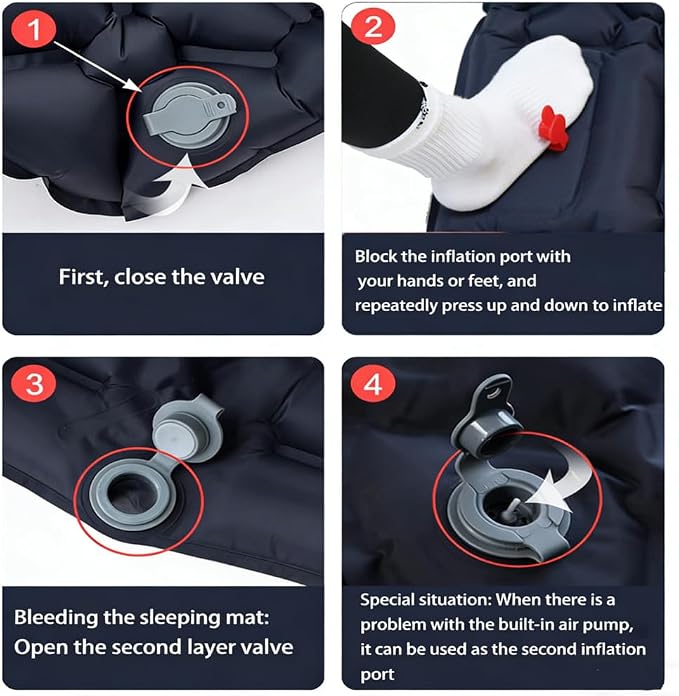 1

First, close the valve

2

Block the inflation port with your hands or feet, and repeatedly press up and down to inflate

3

Bleeding the sleeping mat: Open the second layer valve

4

Special situation: When there is a problem with the built-in air pump, it can be used as the second inflation port