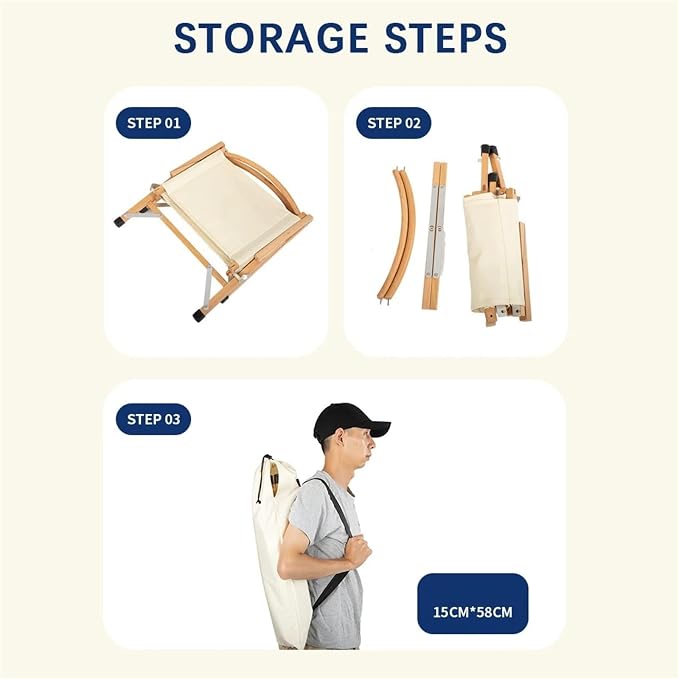 STORAGE STEPS

STEP 01

STEP 02

STEP 03

15CM*58CM