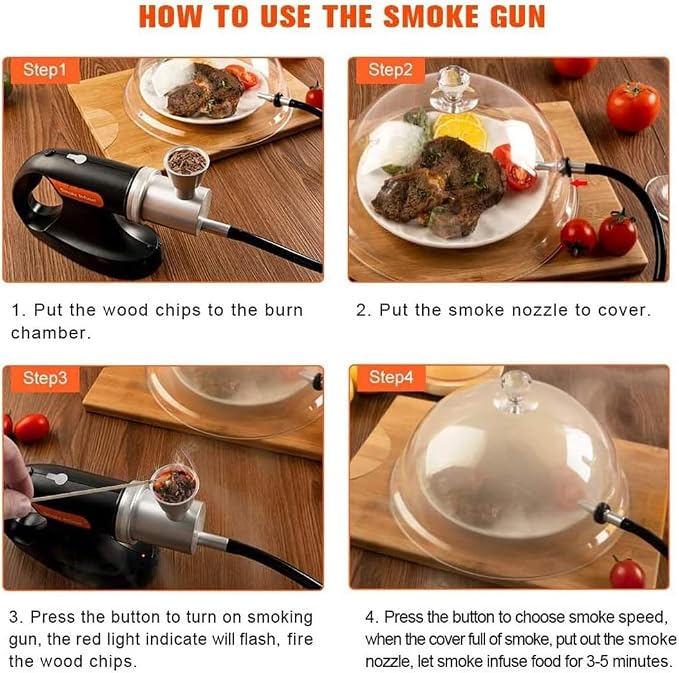 HOW TO USE THE SMOKE GUN

Step1

1. Put the wood chips to the burn chamber.

Step2

2. Put the smoke nozzle to cover.

Step3

3. Press the button to turn on smoking gun, the red light indicate will flash, fire the wood chips.

Step4

4. Press the button to choose smoke speed, when the cover full of smoke, put out the smoke nozzle, let smoke infuse food for 3-5 minutes.