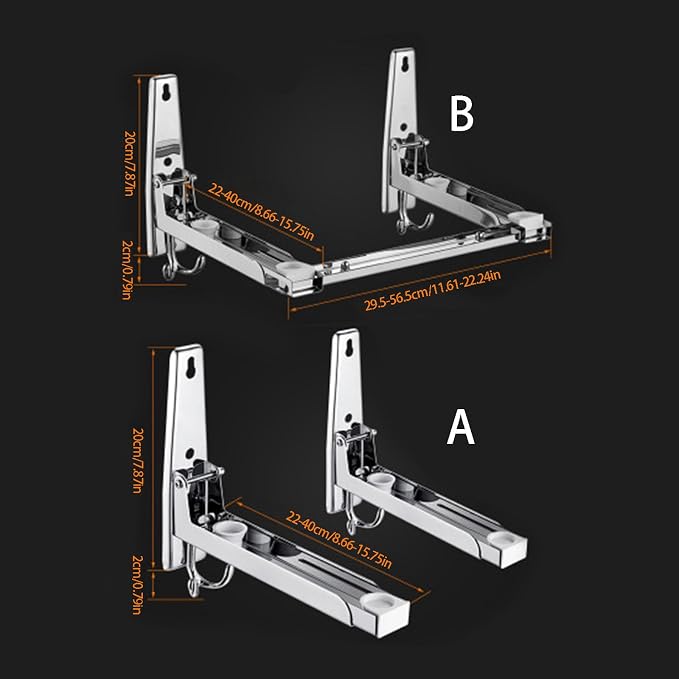 B

20cm/7.87in

22-40cm/8.66-15.75in

2cm/0.79in

29.5-56.5cm/11.61-22.24in

A

20cm/7.87in

22-40cm/8.66-15.75in

2cm/0.79in