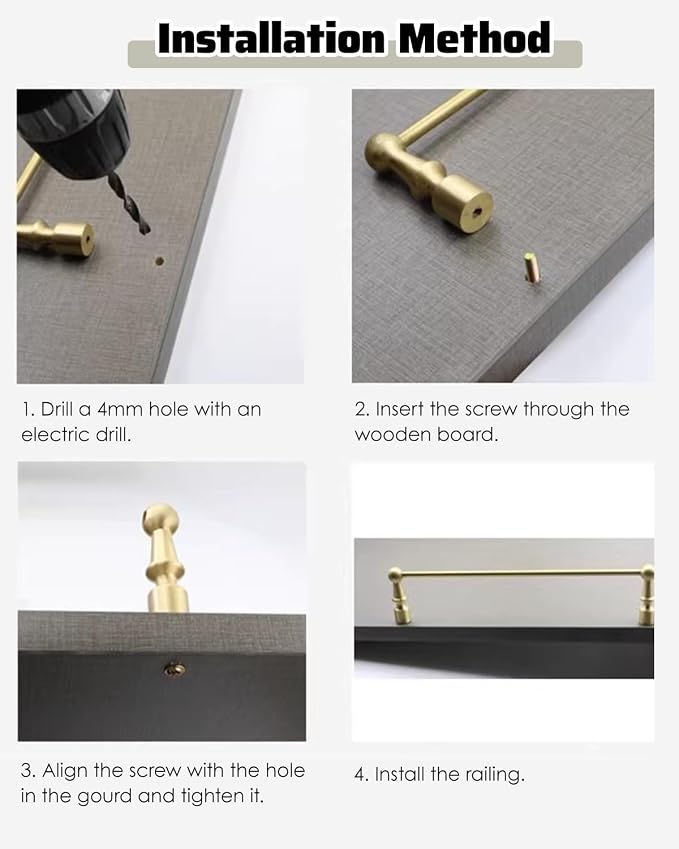 Installation Method

1. Drill a 4mm hole with an electric drill.

2. Insert the screw through the wooden board.

3. Align the screw with the hole in the gourd and tighten it.

4. Install the railing.