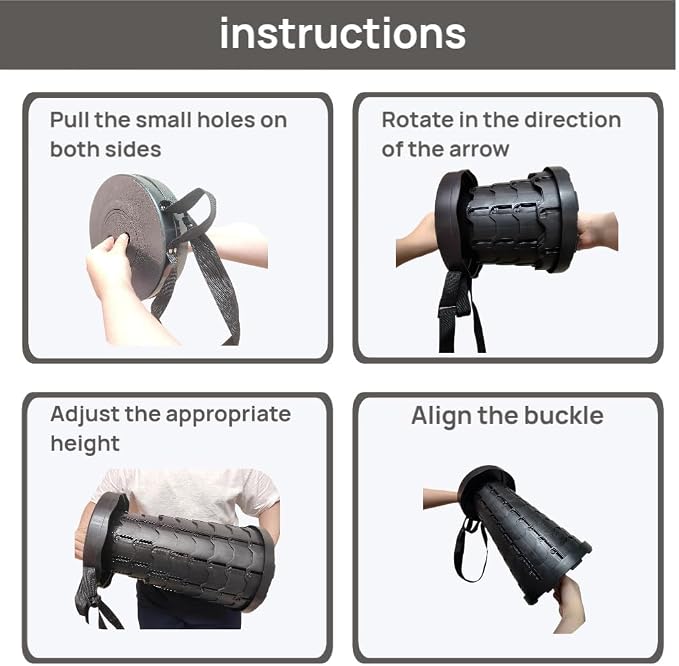 instructions

Pull the small holes on both sides

Rotate in the direction of the arrow

Adjust the appropriate height

Align the buckle