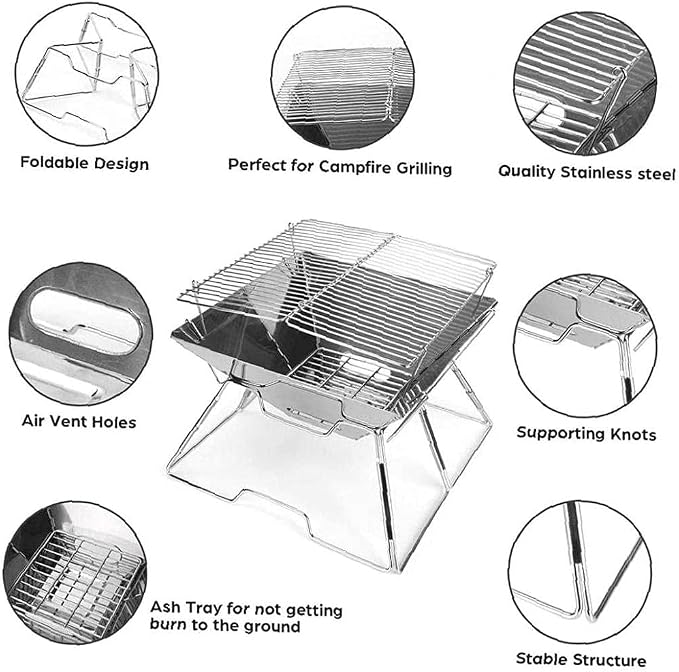 Foldable Design

Perfect for Campfire Grilling

Quality Stainless steel

Air Vent Holes

Supporting Knots

Ash Tray for not getting burn to the ground

Stable Structure