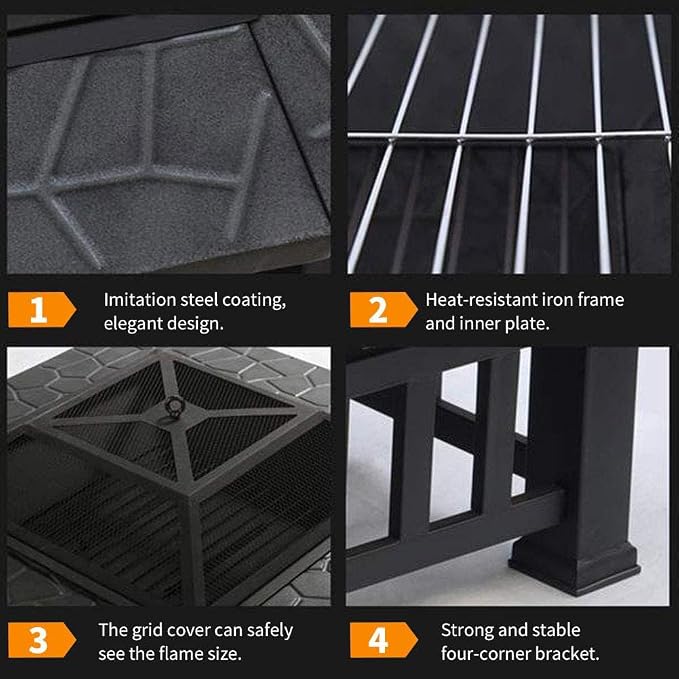 1

Imitation steel coating, elegant design.

2

Heat-resistant iron frame and inner plate.

3

The grid cover can safely see the flame size.

4

Strong and stable four-corner bracket.