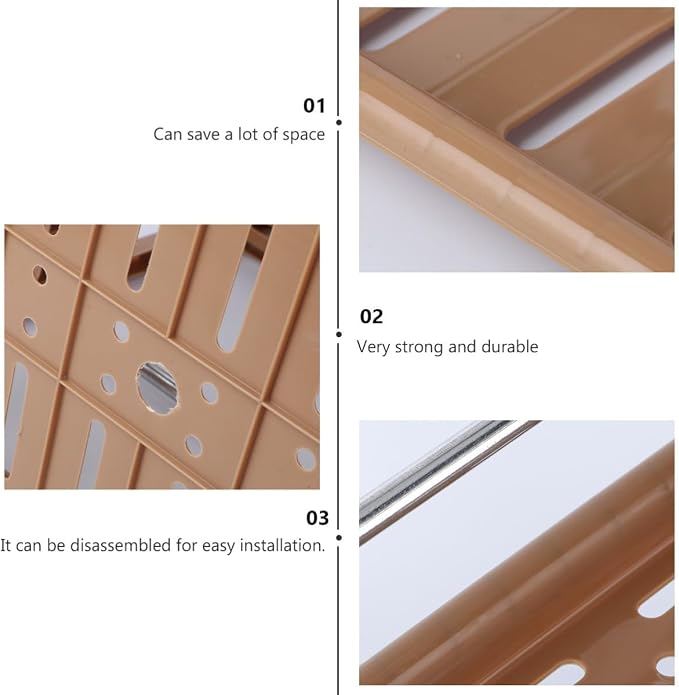 01
Can save a lot of space

02
Very strong and durable

03
It can be disassembled for easy installation.