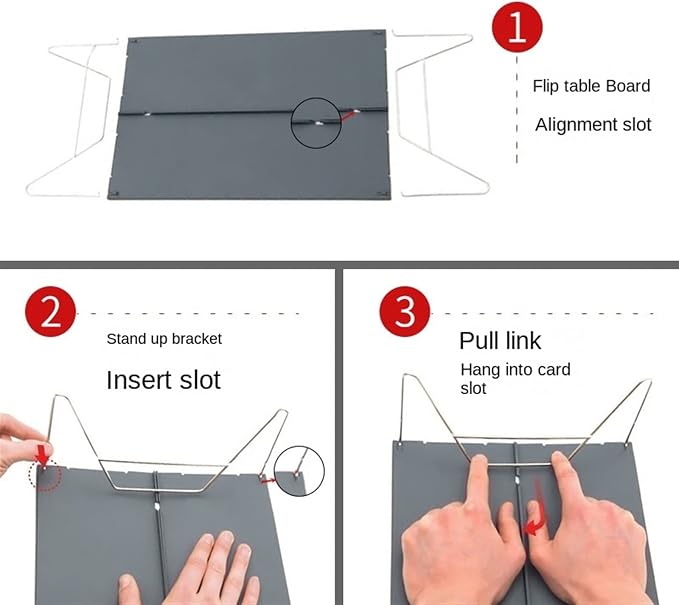 1

Flip table Board

Alignment slot

2

Stand up bracket

Insert slot

3

Pull link

Hang into card slot