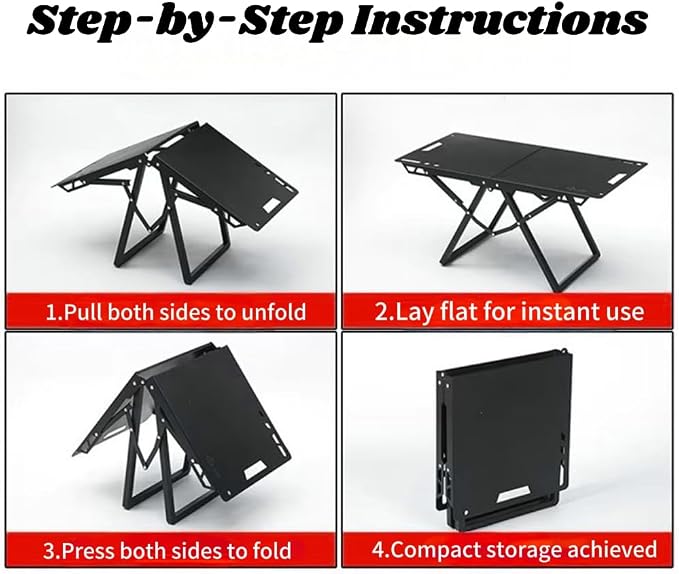 Step-by-Step Instructions

1.Pull both sides to unfold

2.Lay flat for instant use

3.Press both sides to fold

4.Compact storage achieved