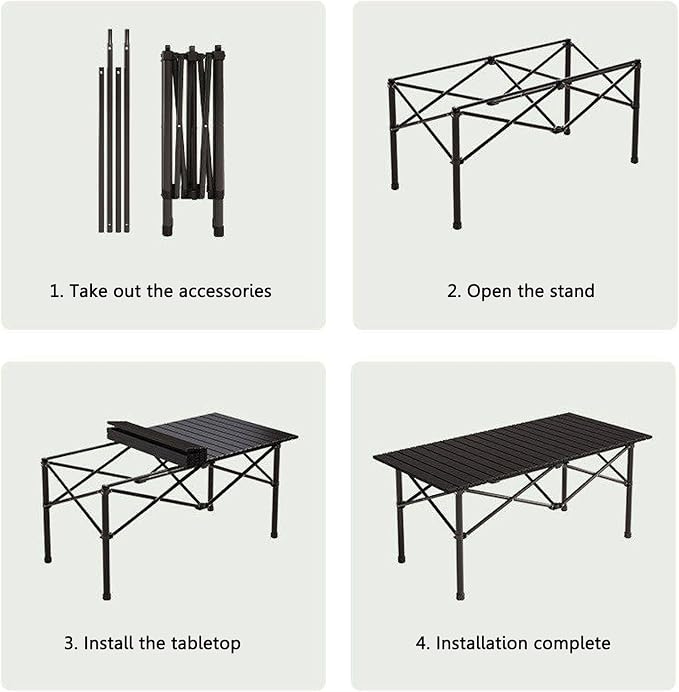 1. Take out the accessories

2. Open the stand

3. Install the tabletop

4. Installation complete