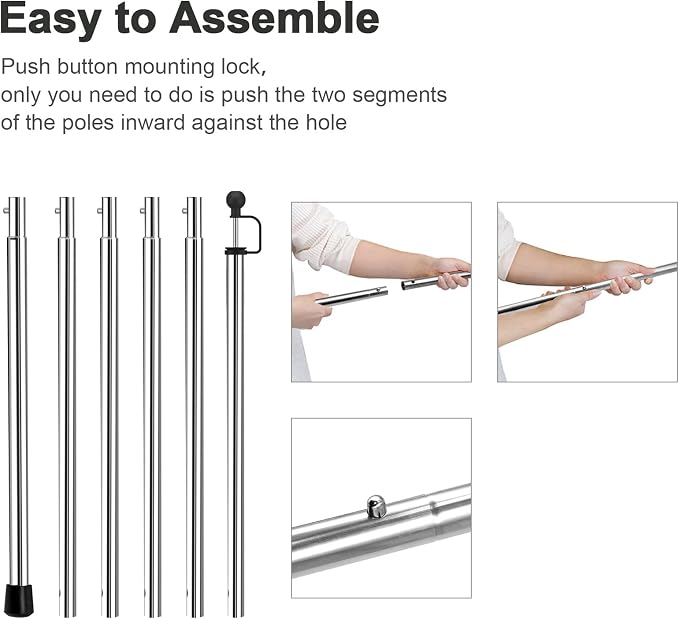 Easy to Assemble

Push button mounting lock, only you need to do is push the two segments of the poles inward against the hole