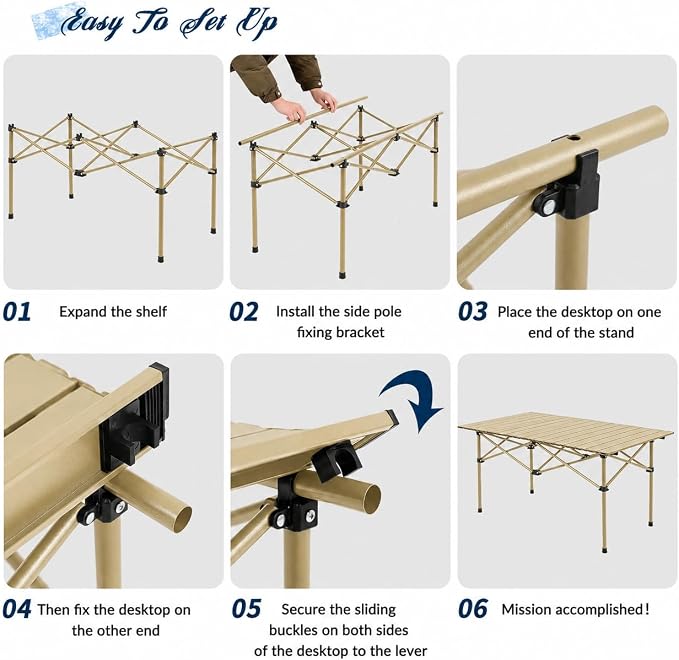 Easy To Set Up

01 Expand the shelf

02 Install the side pole fixing bracket

03 Place the desktop on one end of the stand

04 Then fix the desktop on the other end

05 Secure the sliding buckles on both sides of the desktop to the lever

06 Mission accomplished!