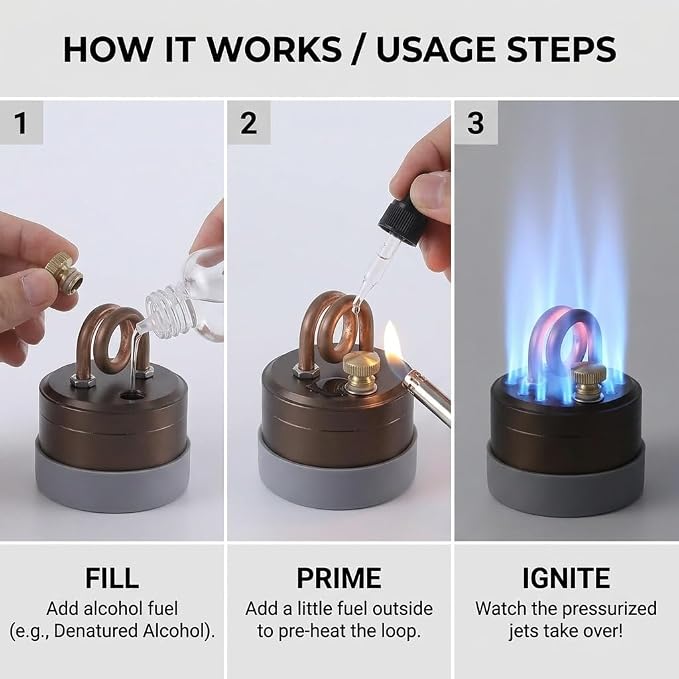 HOW IT WORKS / USAGE STEPS

1

2

3

FILL
Add alcohol fuel (e.g., Denatured Alcohol).

PRIME
Add a little fuel outside to pre-heat the loop.

IGNITE
Watch the pressurized jets take over!