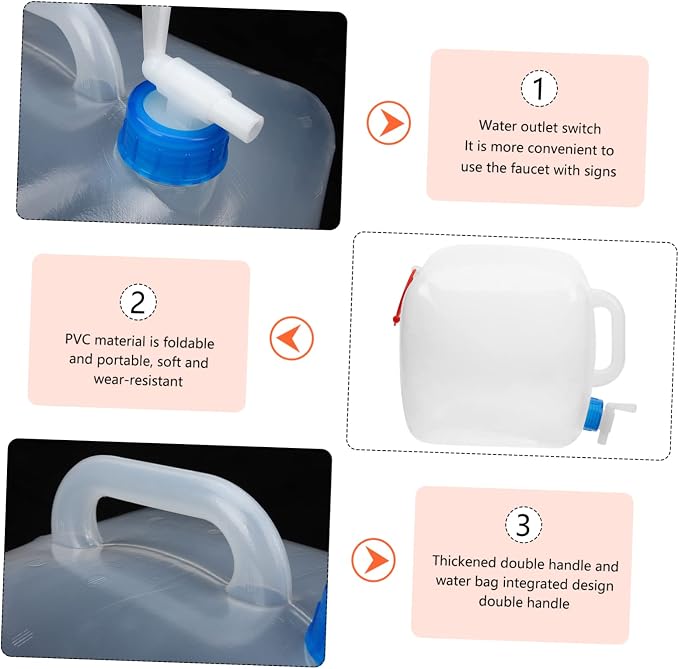 1

Water outlet switch
It is more convenient to use the faucet with signs

2

PVC material is foldable and portable, soft and wear-resistant

3

Thickened double handle and water bag integrated design double handle