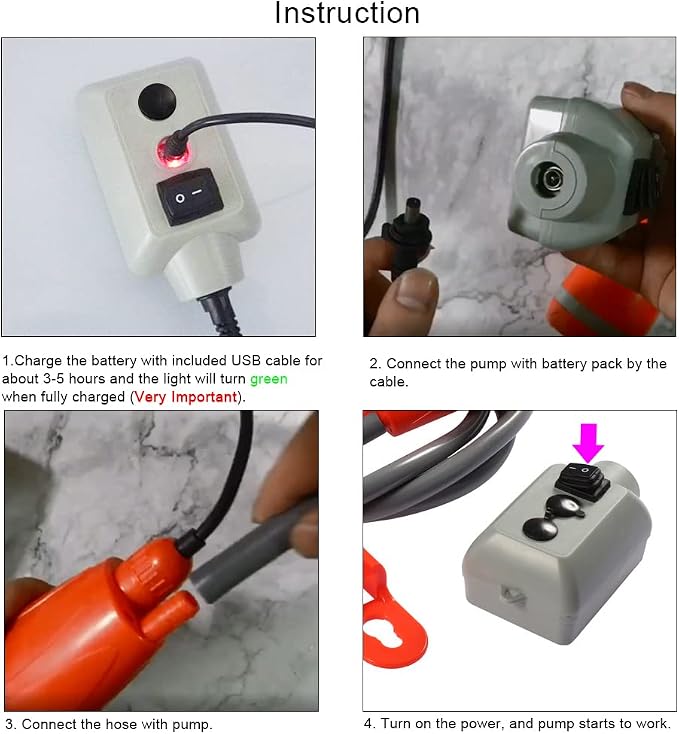 Instruction

1.Charge the battery with included USB cable for about 3-5 hours and the light will turn green when fully charged (Very Important).

2. Connect the pump with battery pack by the cable.

3. Connect the hose with pump.

4. Turn on the power, and pump starts to work.