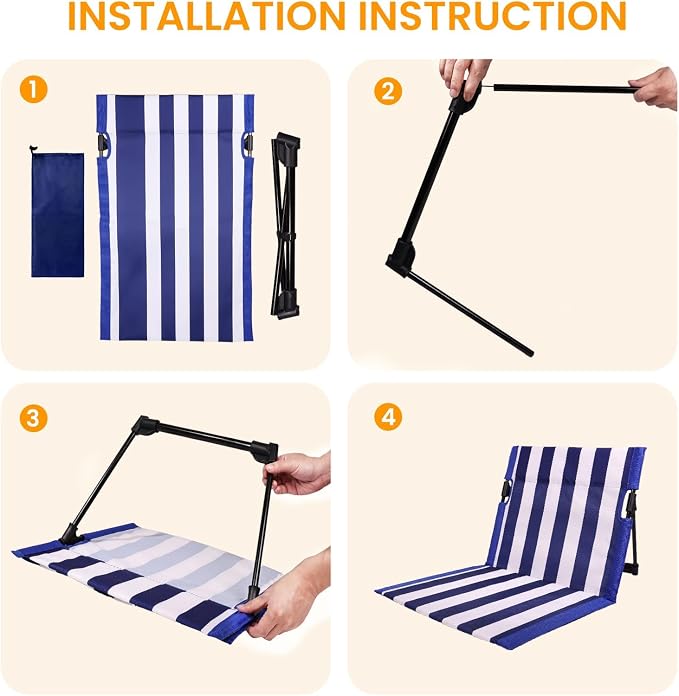 INSTALLATION INSTRUCTION

1

2

3

4