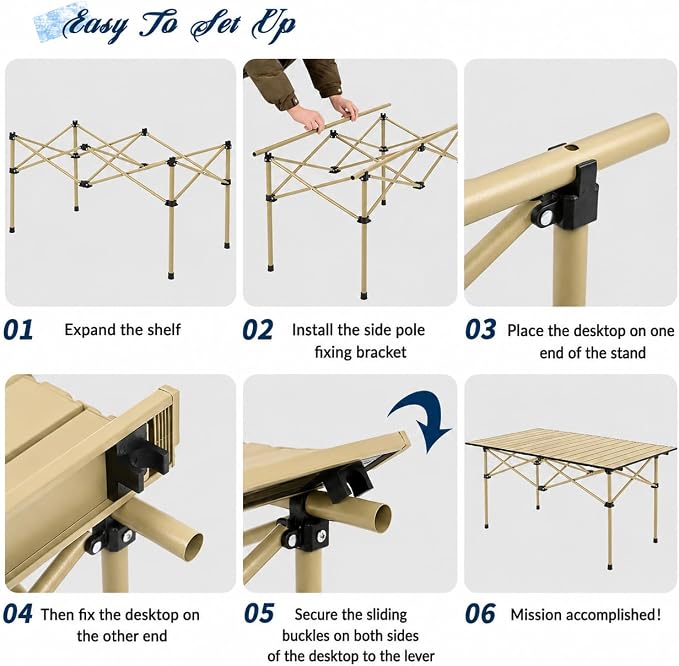 Easy To Set Up

01 Expand the shelf

02 Install the side pole fixing bracket

03 Place the desktop on one end of the stand

04 Then fix the desktop on the other end

05 Secure the sliding buckles on both sides of the desktop to the lever

06 Mission accomplished!