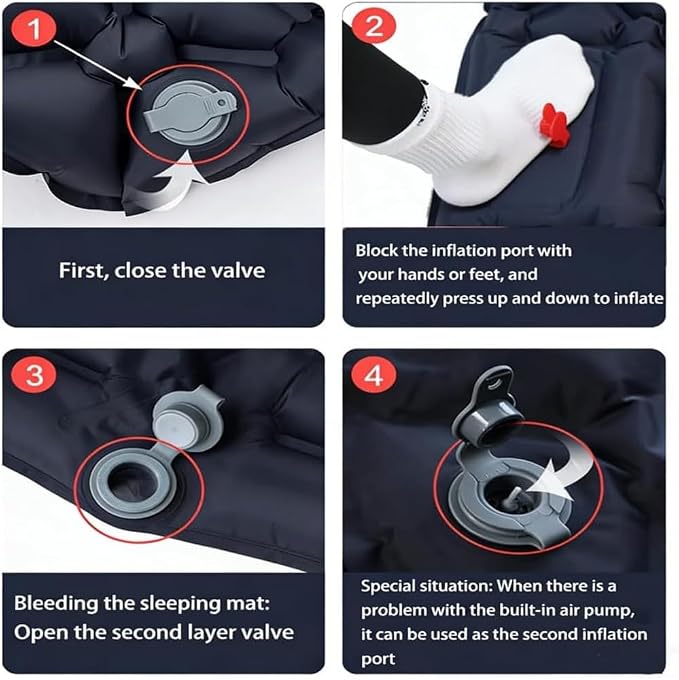 1

First, close the valve

2

Block the inflation port with your hands or feet, and repeatedly press up and down to inflate

3

Bleeding the sleeping mat: Open the second layer valve

4

Special situation: When there is a problem with the built-in air pump, it can be used as the second inflation port