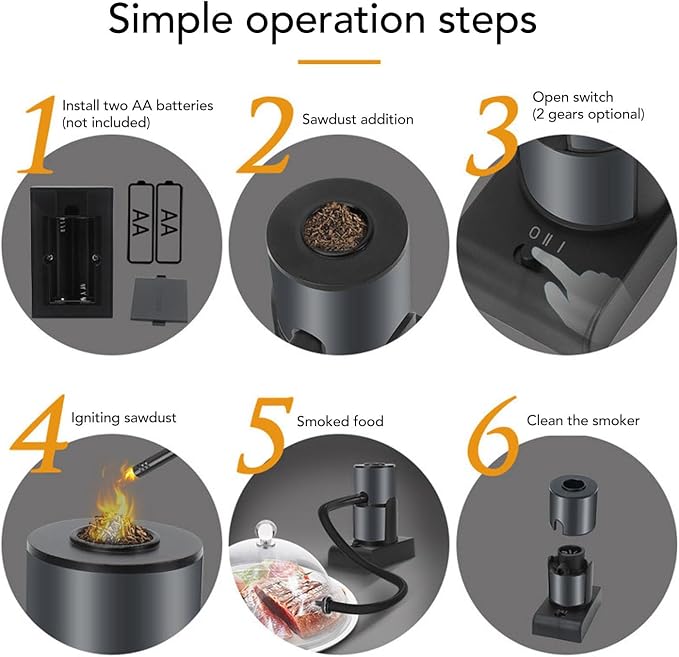 Simple operation steps

1 Install two AA batteries (not included)

AA
AA

2 Sawdust addition

3 Open switch (2 gears optional)

O I II

4 Igniting sawdust

5 Smoked food

6 Clean the smoker