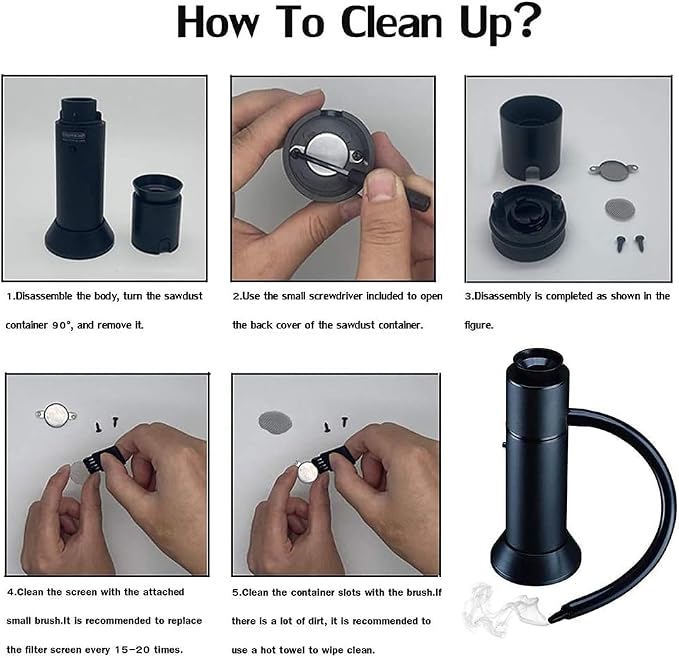 How To Clean Up?

1.Disassemble the body, turn the sawdust container 90°, and remove it.

2.Use the small screwdriver included to open the back cover of the sawdust container.

3.Disassembly is completed as shown in the figure.

4.Clean the screen with the attached small brush.It is recommended to replace the filter screen every 15-20 times.

5.Clean the container slots with the brush.If there is a lot of dirt, it is recommended to use a hot towel to wipe clean.