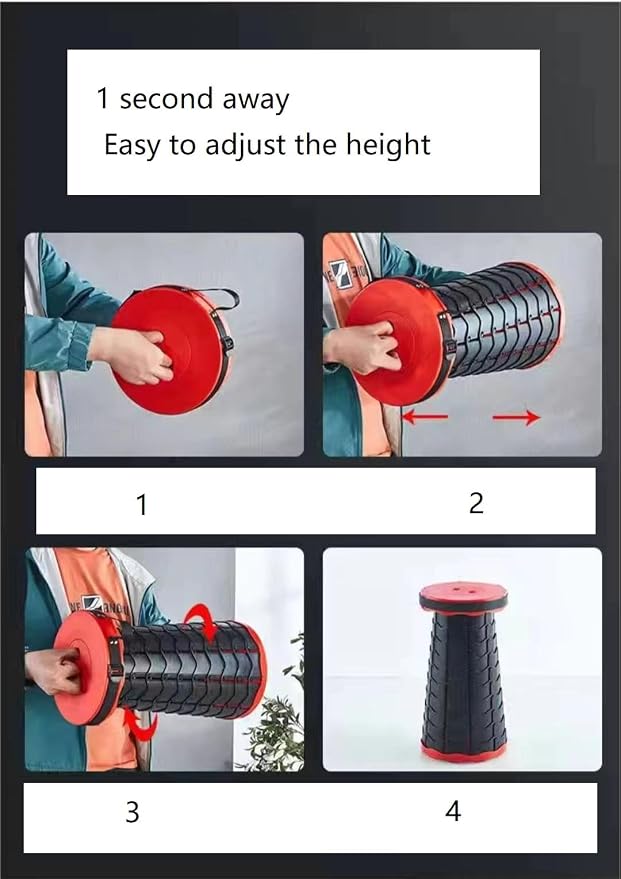 1 second away
Easy to adjust the height

1

2

3

4