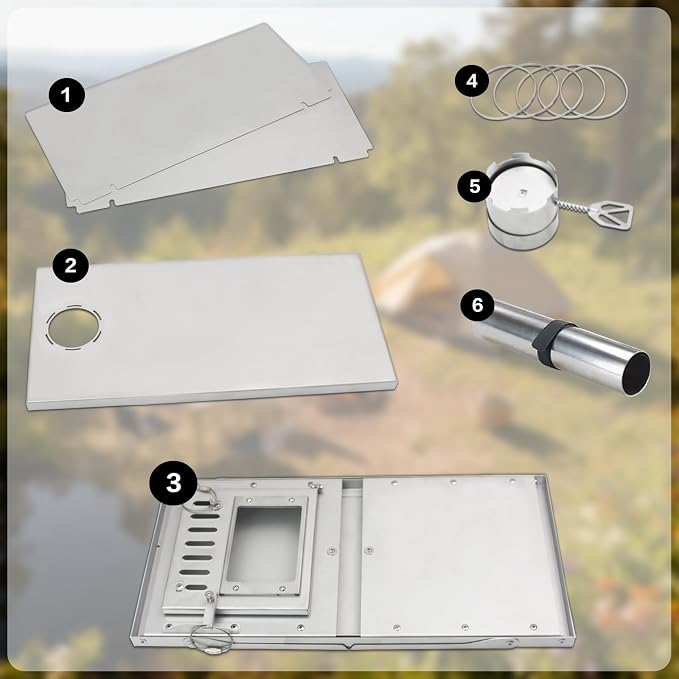 1

4

5

2

6

3