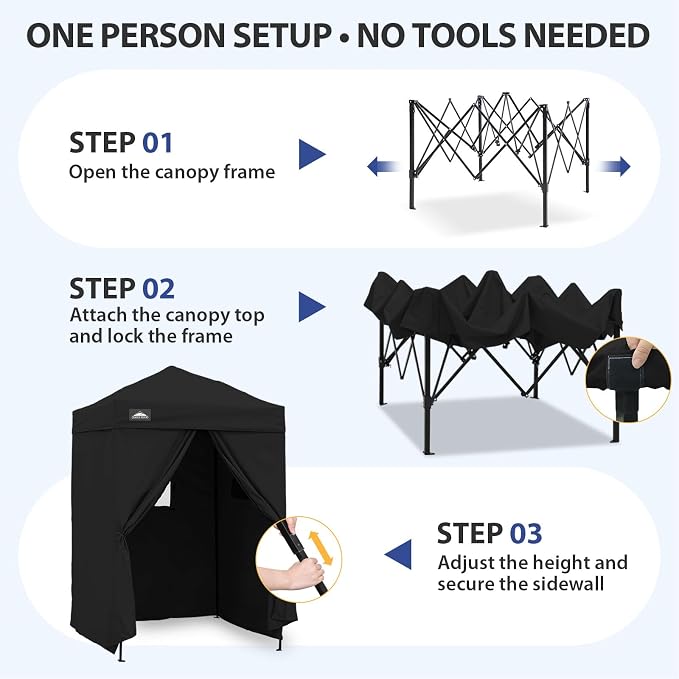 ONE PERSON SETUP • NO TOOLS NEEDED

STEP 01
Open the canopy frame

STEP 02
Attach the canopy top and lock the frame

STEP 03
Adjust the height and secure the sidewall