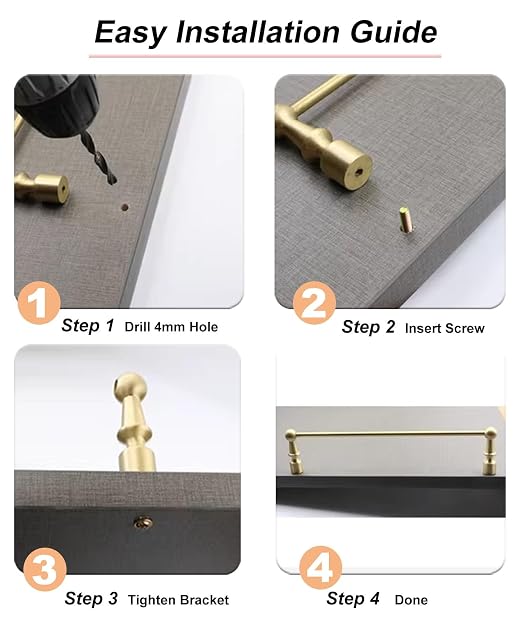 Easy Installation Guide

1

Step 1 Drill 4mm Hole

2

Step 2 Insert Screw

3

Step 3 Tighten Bracket

4

Step 4 Done