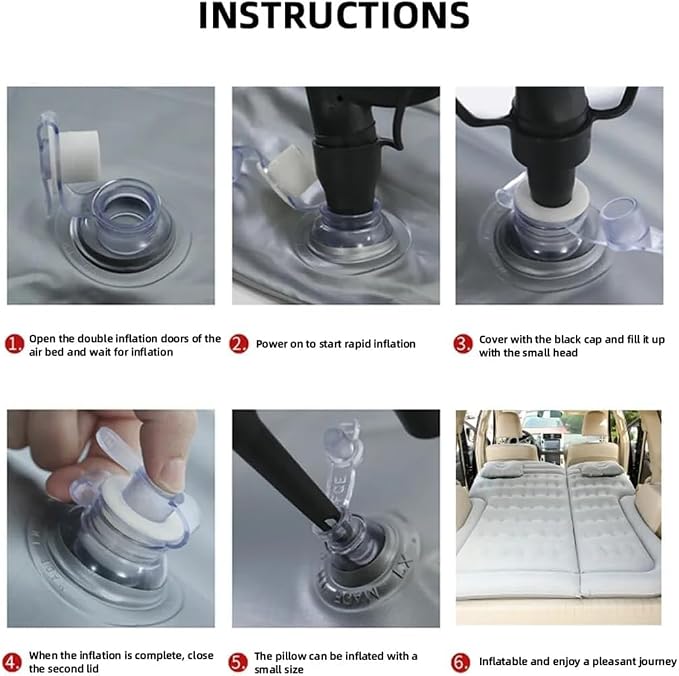 INSTRUCTIONS

1. Open the double inflation doors of the air bed and wait for inflation

2. Power on to start rapid inflation

3. Cover with the black cap and fill it up with the small head

4. When the inflation is complete, close the second lid

5. The pillow can be inflated with a small size

6. Inflatable and enjoy a pleasant journey