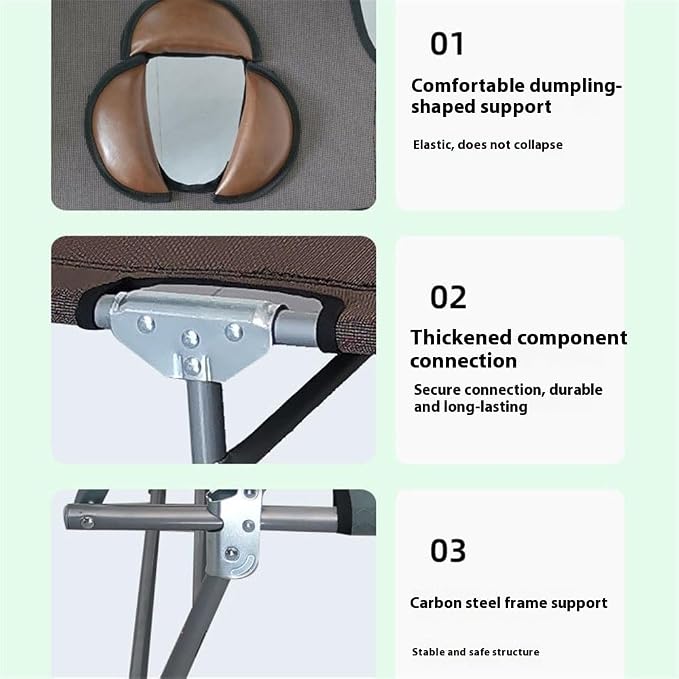 01

Comfortable dumpling-shaped support

Elastic, does not collapse

02

Thickened component connection

Secure connection, durable and long-lasting

03

Carbon steel frame support

Stable and safe structure