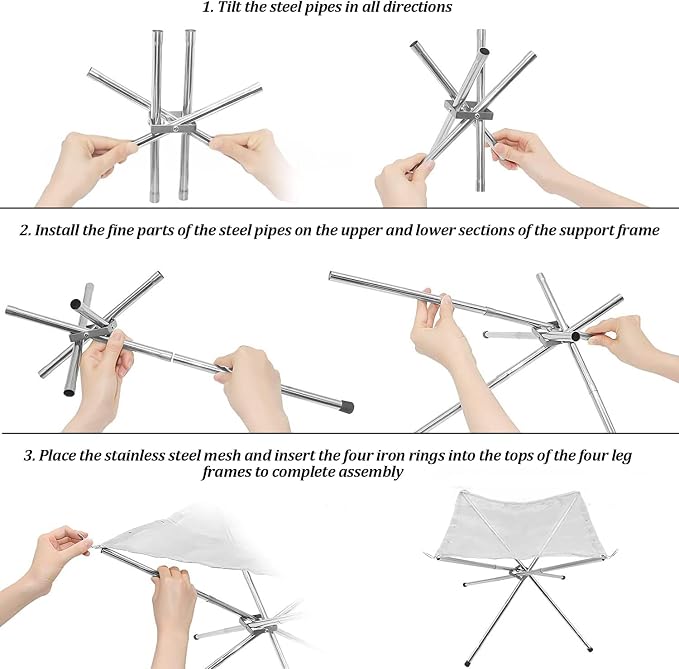 1. Tilt the steel pipes in all directions

2. Install the fine parts of the steel pipes on the upper and lower sections of the support frame

3. Place the stainless steel mesh and insert the four iron rings into the tops of the four leg frames to complete assembly