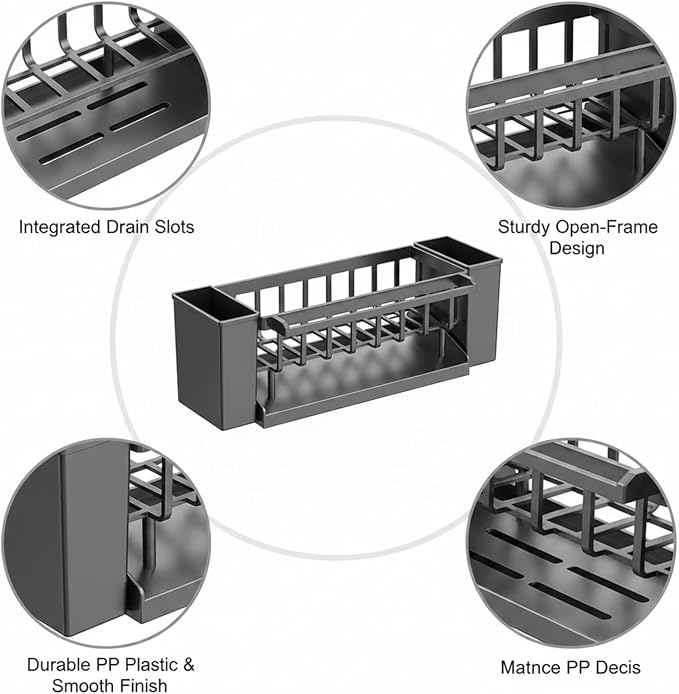 Integrated Drain Slots

Sturdy Open-Frame Design

Durable PP Plastic & Smooth Finish

Matnce PP Decis