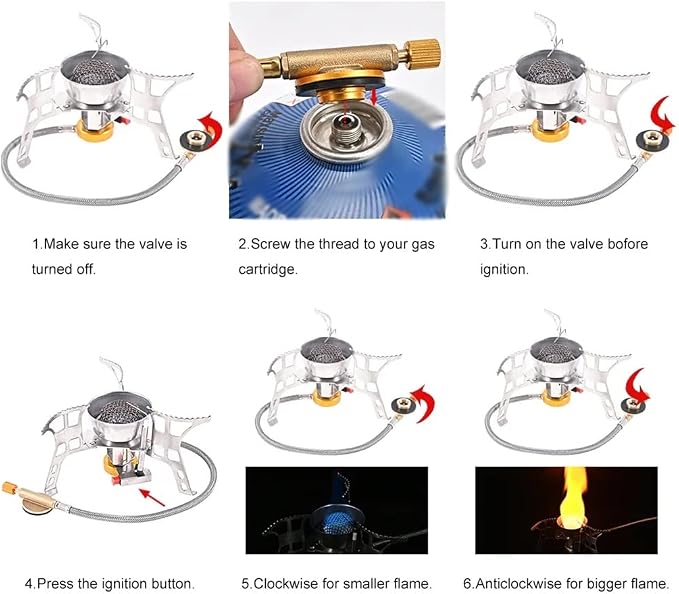 1.Make sure the valve is turned off.

2.Screw the thread to your gas cartridge.

3.Turn on the valve before ignition.

4.Press the ignition button.

5.Clockwise for smaller flame.

6.Anticlockwise for bigger flame.