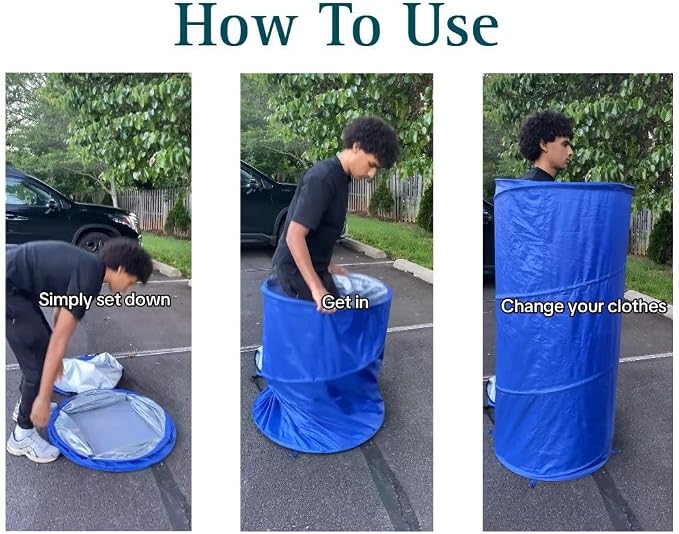 How To Use

Simply set down

Get in

Change your clothes