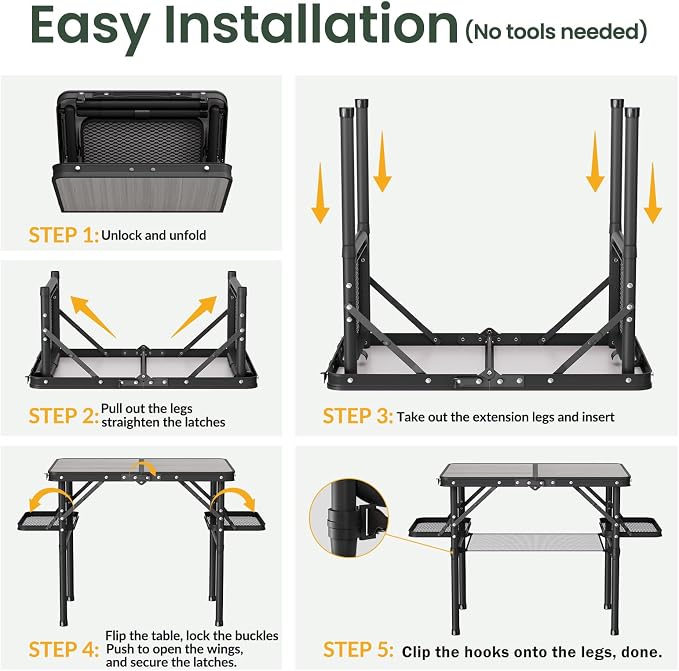 Easy Installation (No tools needed)

STEP 1: Unlock and unfold

STEP 2: Pull out the legs
straighten the latches

STEP 3: Take out the extension legs and insert

STEP 4: Flip the table, lock the buckles
Push to open the wings,
and secure the latches.

STEP 5: Clip the hooks onto the legs, done.